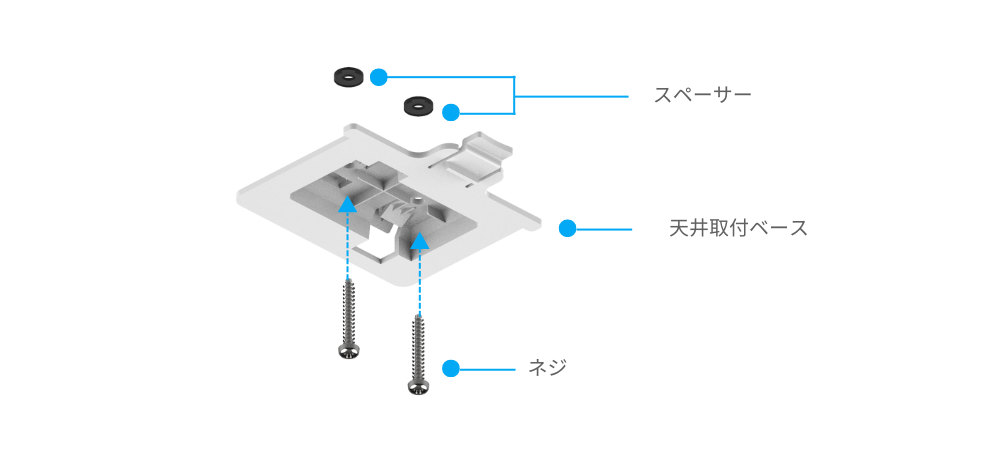 スペーサー

天井取付ベース

ネジ